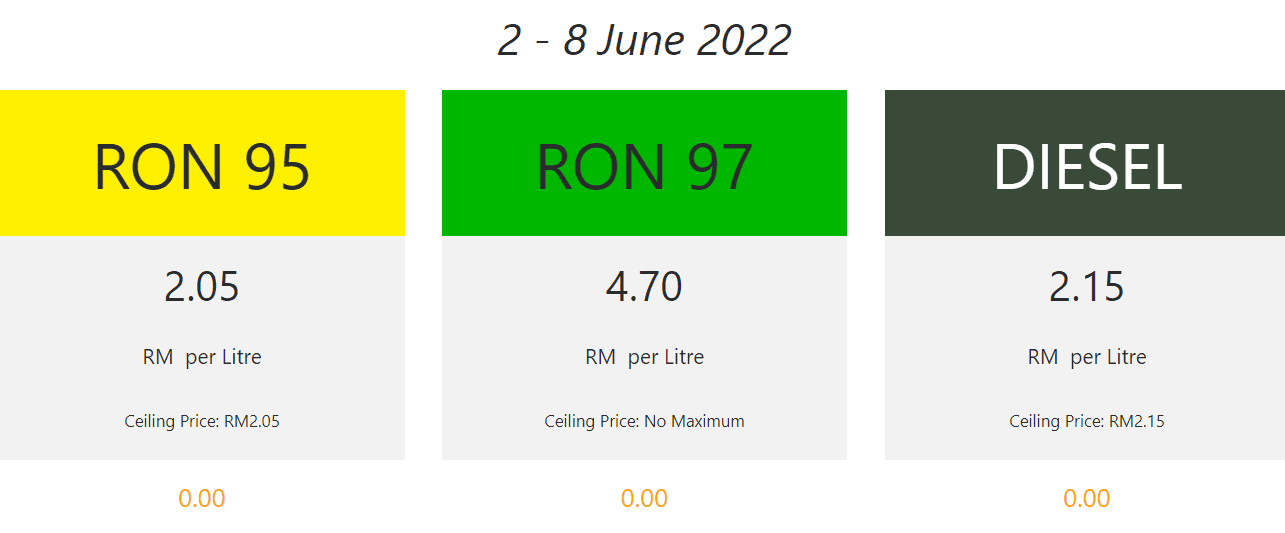 2 - 8 June 2022

RON 95

2.05

RM per Litre

Ceiling Price: RM2.05

0.00

RON 97

4.70

RM per Litre

Ceiling Price: No Maximum

0.00

DIESEL

2.15

RM per Litre

Ceiling Price: RM2.15

0.00